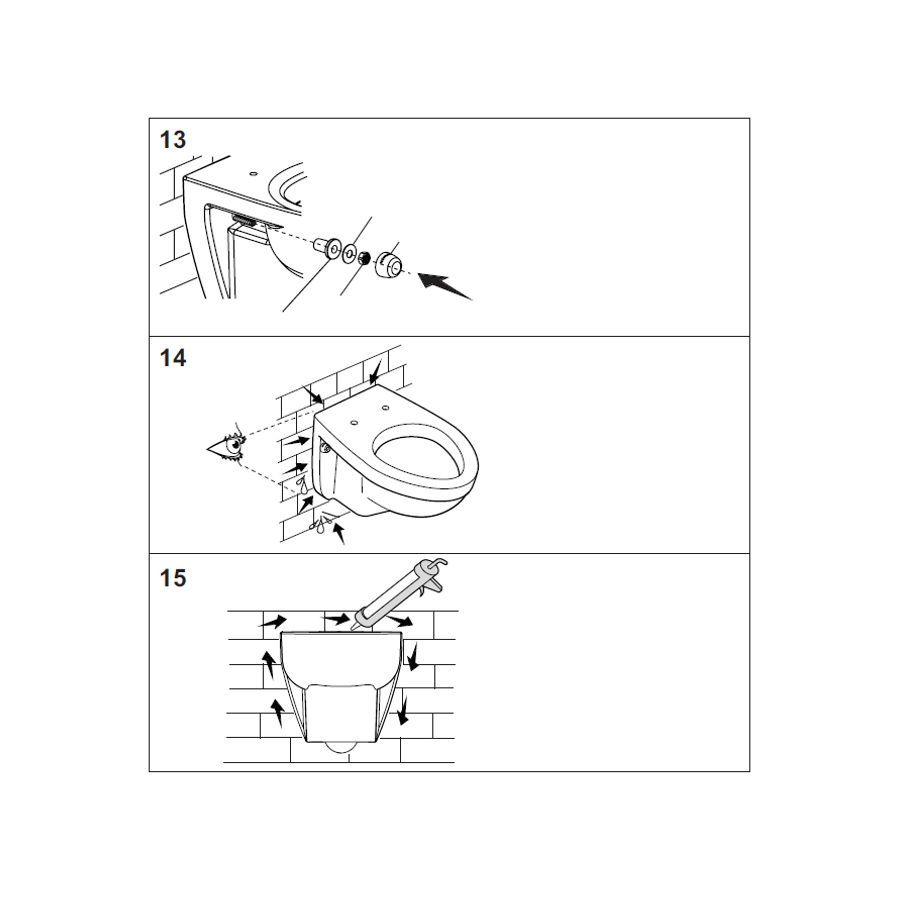 13

14

15