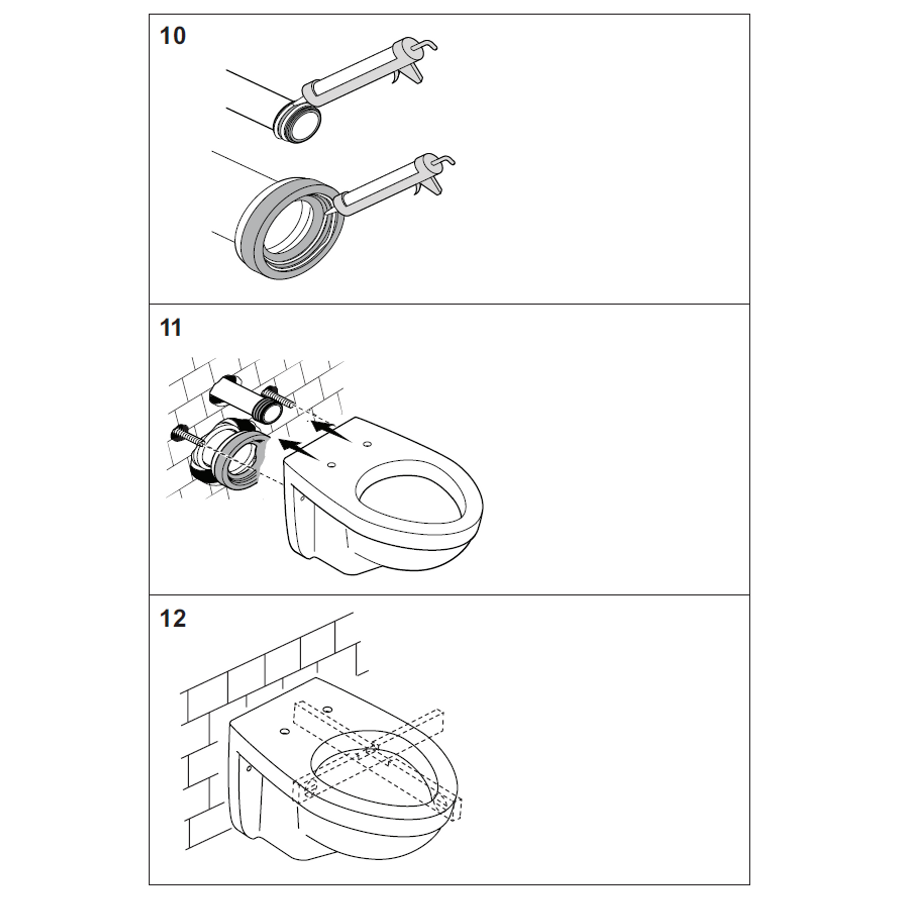 10

11

12