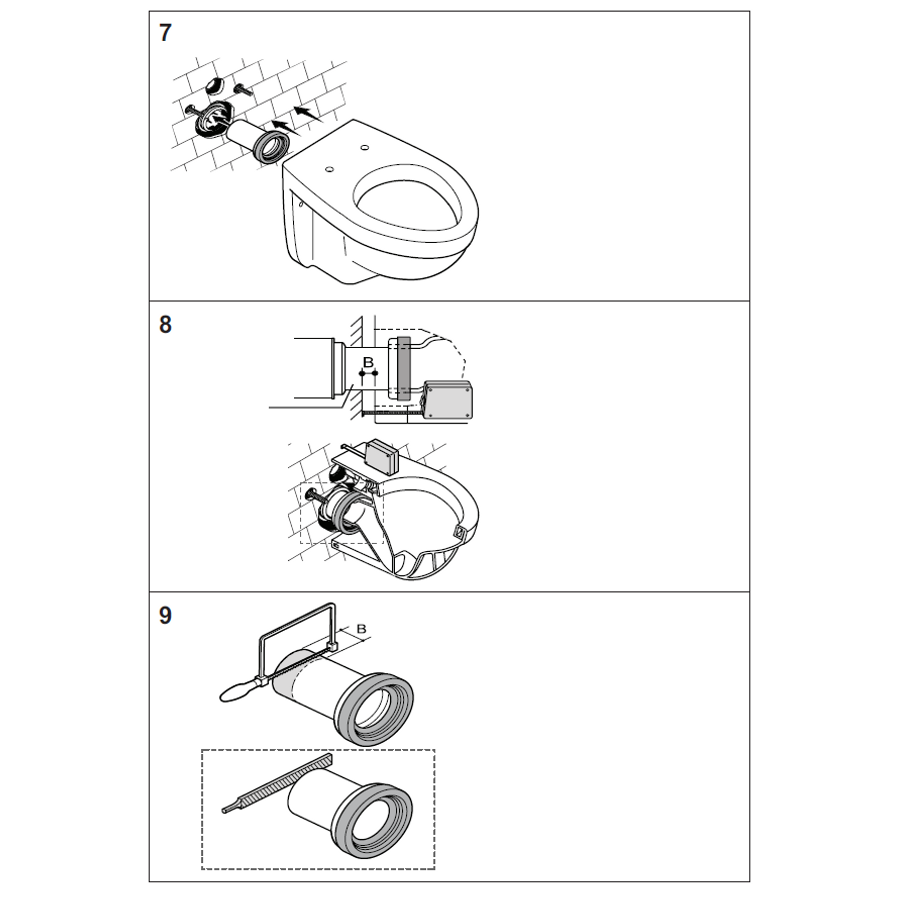 7

8

B

9

B