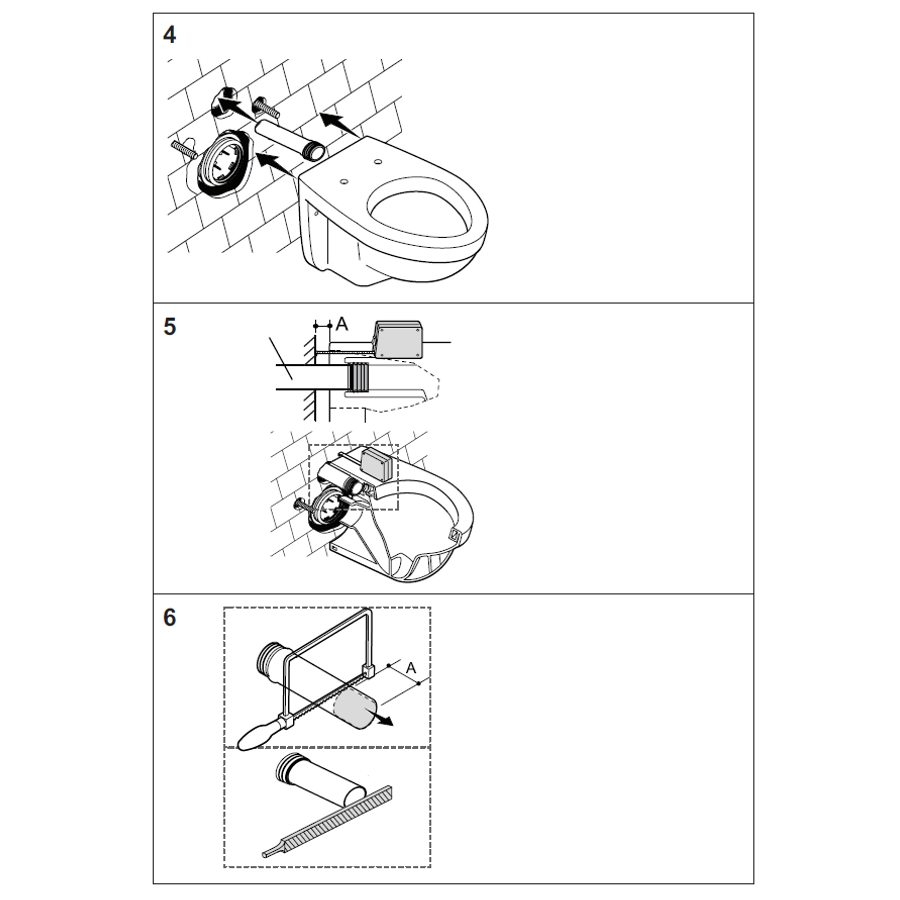 4

5

A

6

A