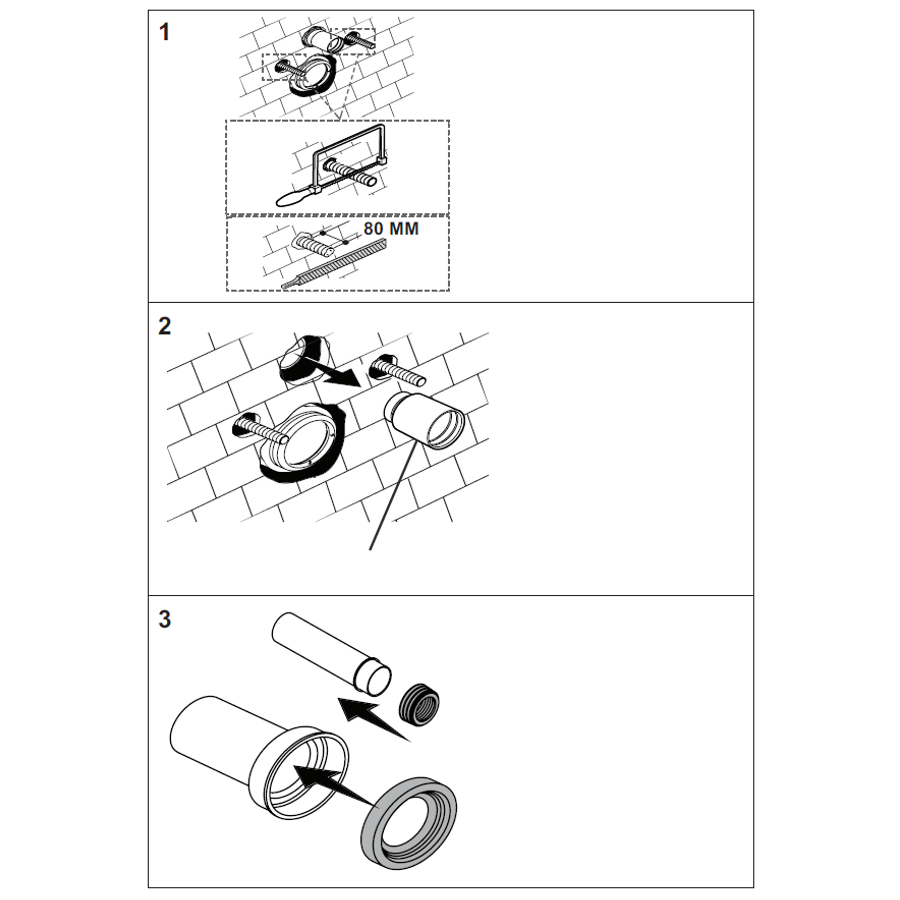 1

80 MM

2

3